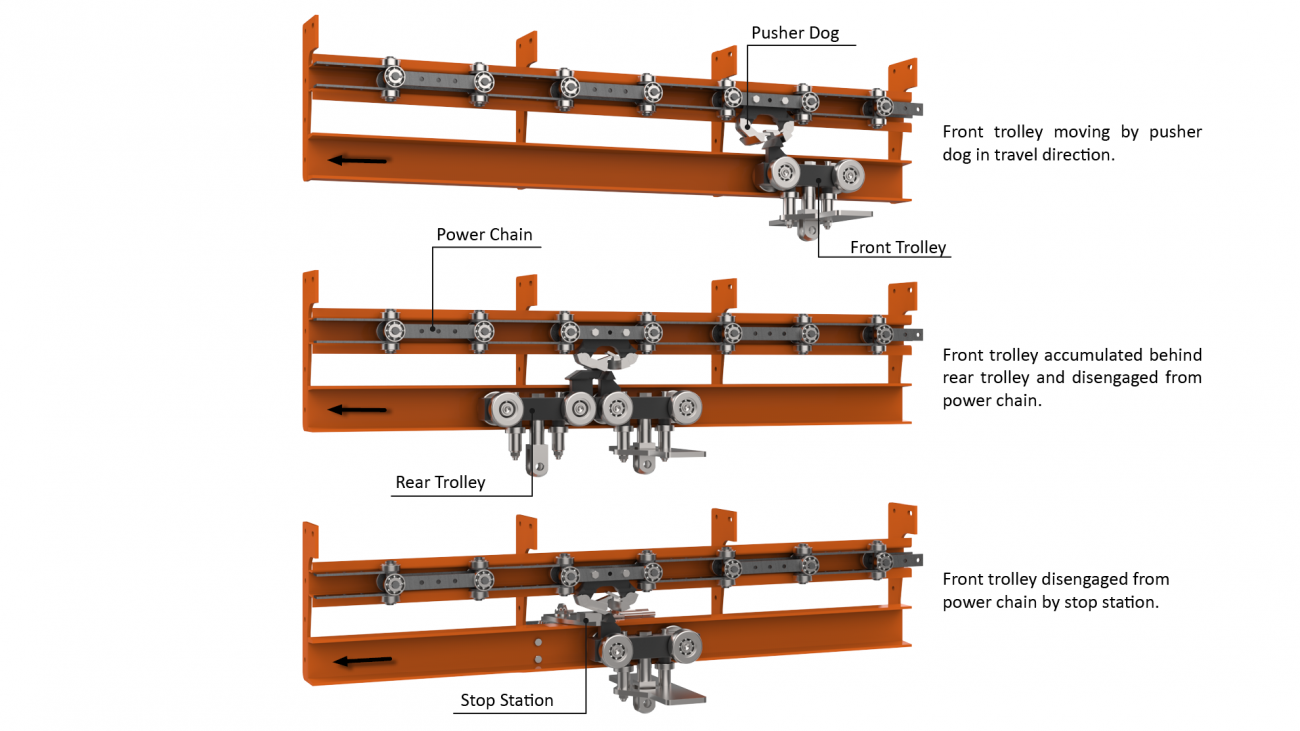 Pusher Dog

Front trolley moving by pusher dog in travel direction.

Front Trolley

Power Chain

Front trolley accumulated behind rear trolley and disengaged from power chain.

Rear Trolley

Front trolley disengaged from power chain by stop station.

Stop Station